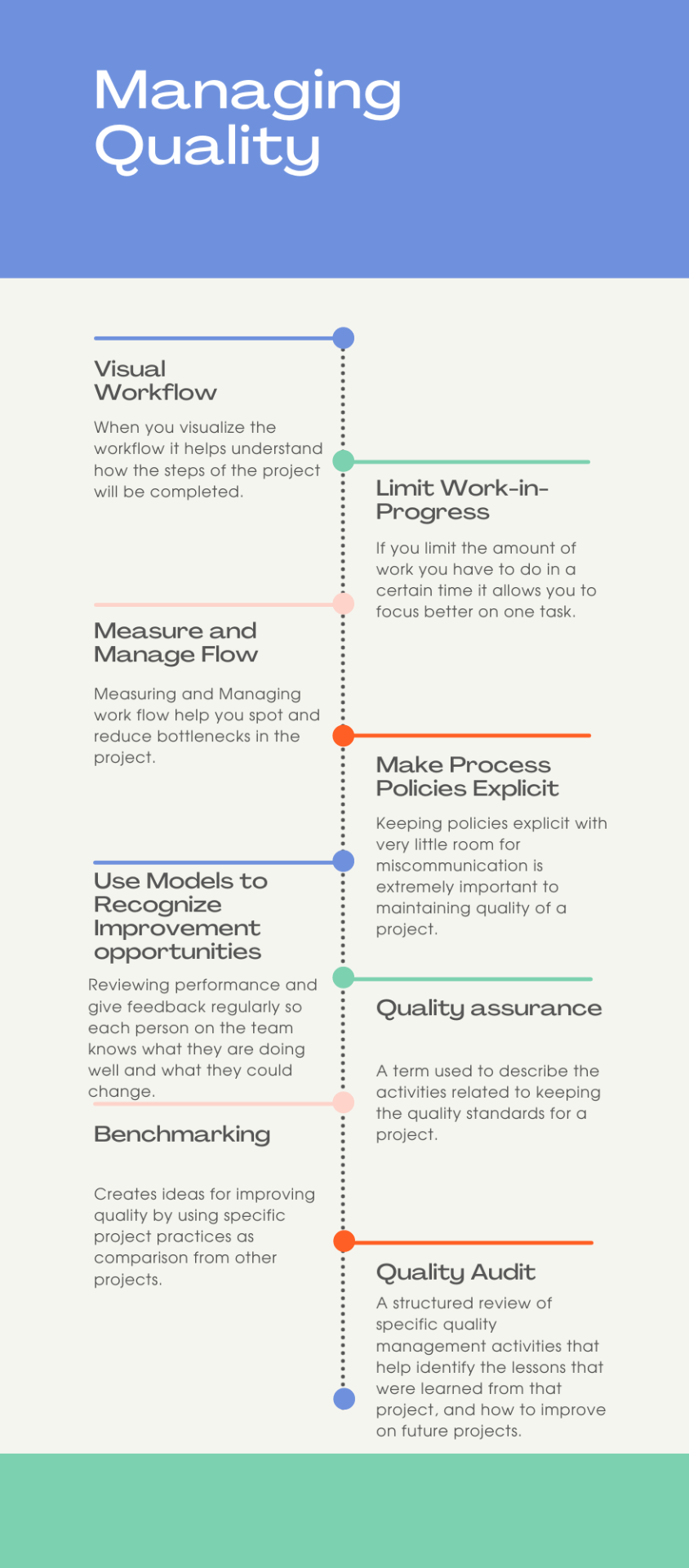 Managing Quality

Visual Workflow

When you visualize the workflow it helps understand how the steps of the project will be completed.

Limit Work-in-Progress

If you limit the amount of work you have to do in a certain time it allows you to focus better on one task.

Measure and Manage Flow

Measuring and Managing work flow help you spot and reduce bottlenecks in the project.

Make Process Policies Explicit

Keeping policies explicit with very little room for miscommunication is extremely important to maintaining quality of a project.

Use Models to Recognize Improvement opportunities

Reviewing performance and give feedback regularly so each person on the team knows what they are doing well and what they could change.

Quality assurance

A term used to describe the activities related to keeping the quality standards for a project.

Benchmarking

Creates ideas for improving quality by using specific project practices as comparison from other projects.

Quality Audit

A structured review of specific quality management activities that help identify the lessons that were learned from that project, and how to improve on future projects.